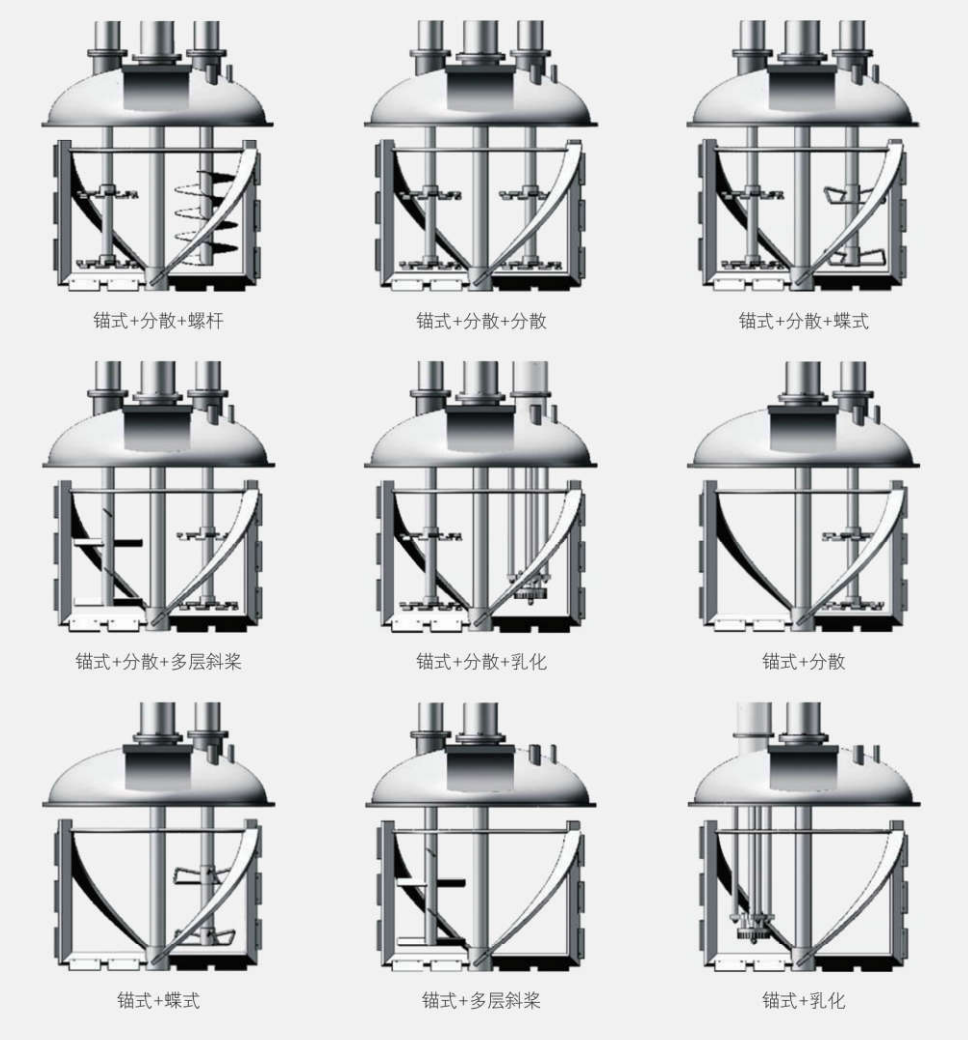 锚式+分散+螺杆

锚式+分散+分散

锚式+分散+蝶式

锚式+分散+多层斜桨

锚式+分散+乳化

锚式+分散

锚式+蝶式

锚式+多层斜桨

锚式+乳化